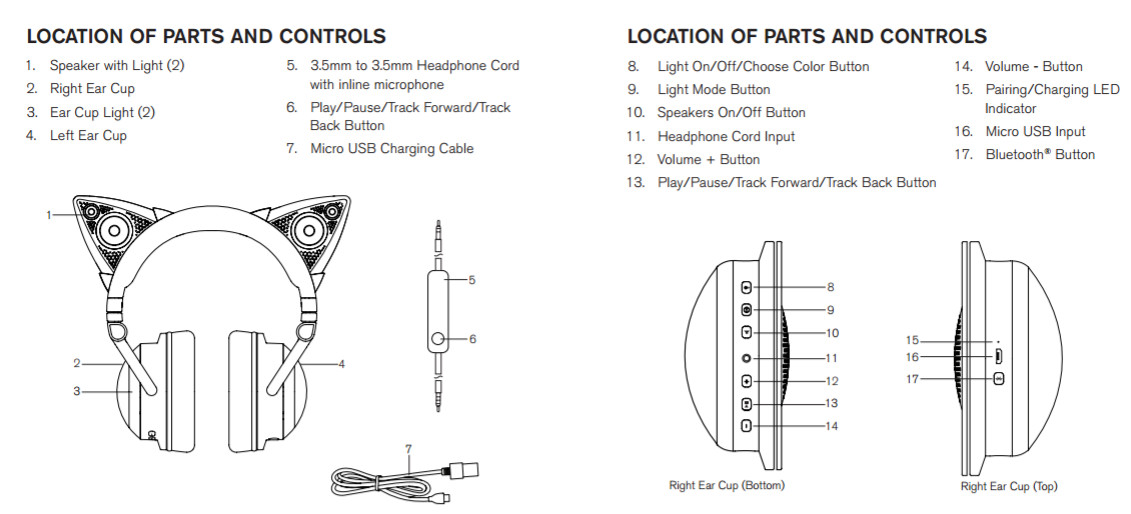 LOCATION OF PARTS AND CONTROLS

1. Speaker with Light (2)
2. Right Ear Cup
3. Ear Cup Light (2)
4. Left Ear Cup
5. 3.5mm to 3.5mm Headphone Cord with inline microphone
6. Play/Pause/Track Forward/Track Back Button
7. Micro USB Charging Cable

1
2
3
4
5
6
7

LOCATION OF PARTS AND CONTROLS

8. Light On/Off/Choose Color Button
9. Light Mode Button
10. Speakers On/Off Button
11. Headphone Cord Input
12. Volume + Button
13. Play/Pause/Track Forward/Track Back Button
14. Volume - Button
15. Pairing/Charging LED Indicator
16. Micro USB Input
17. Bluetooth® Button

8
9
10
11
12
13
14

Right Ear Cup (Bottom)

15
16
17

Right Ear Cup (Top)