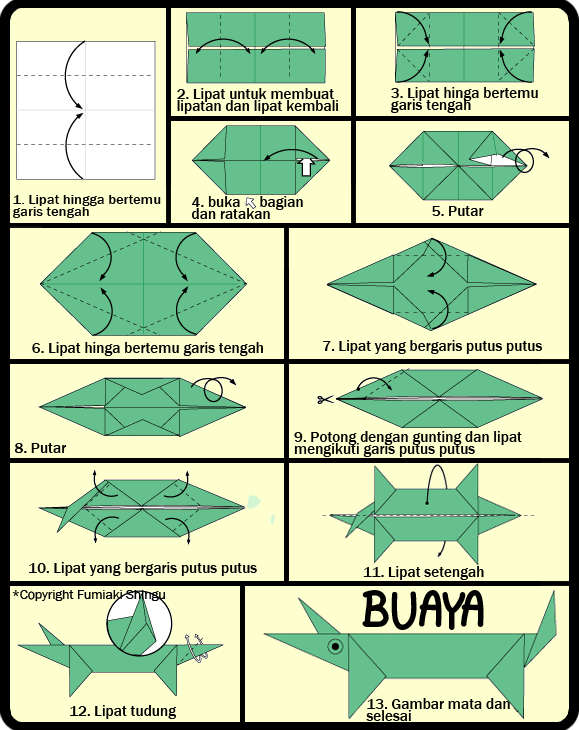 1. Lipat hingga bertemu garis tengah

2. Lipat untuk membuat lipatan dan lipat kembali

3. Lipat hinga bertemu garis tengah

4. buka bagian dan ratakan

5. Putar

6. Lipat hinga bertemu garis tengah

7. Lipat yang bergaris putus putus

8. Putar

9. Potong dengan gunting dan lipat mengikuti garis putus putus

10. Lipat yang bergaris putus putus

11. Lipat setengah

*Copyright Fumiaki Shingu

12. Lipat tudung

BUAYA

13. Gambar mata dan selesai