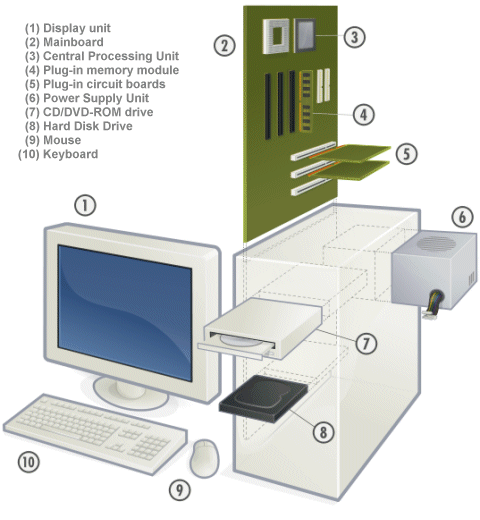 (1) Display unit
(2) Mainboard
(3) Central Processing Unit
(4) Plug-in memory module
(5) Plug-in circuit boards
(6) Power Supply Unit
(7) CD/DVD-ROM drive
(8) Hard Disk Drive
(9) Mouse
(10) Keyboard

2
3
4
5
1
6
7
8
10
9