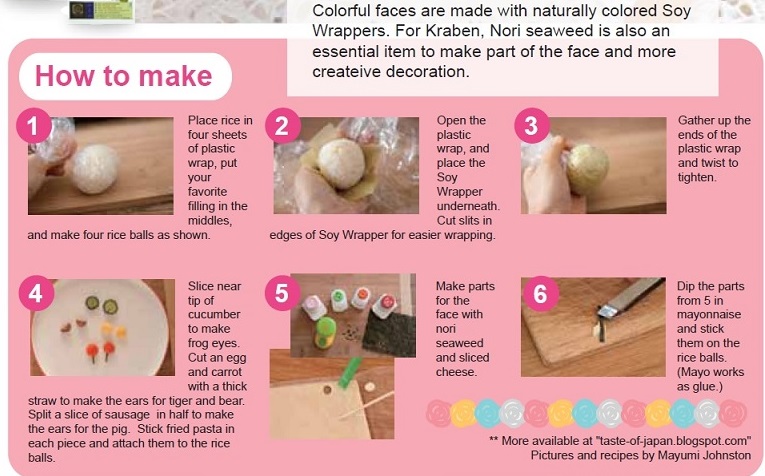 Colorful faces are made with naturally colored Soy Wrappers. For Kraben, Nori seaweed is also an essential item to make part of the face and more createive decoration.

How to make

1 Place rice in four sheets of plastic wrap, put your favorite filling in the middles, and make four rice balls as shown.

2 Open the plastic wrap, and place the Soy Wrapper underneath. Cut slits in edges of Soy Wrapper for easier wrapping.

3 Gather up the ends of the plastic wrap and twist to tighten.

4 Slice near tip of cucumber to make frog eyes. Cut an egg and carrot with a thick straw to make the ears for tiger and bear. Split a slice of sausage in half to make the ears for the pig. Stick fried pasta in each piece and attach them to the rice balls.

5 Make parts for the face with nori seaweed and sliced cheese.

6 Dip the parts from 5 in mayonnaise and stick them on the rice balls. (Mayo works as glue.)

** More available at "taste-of-japan.blogspot.com"
Pictures and recipes by Mayumi Johnston