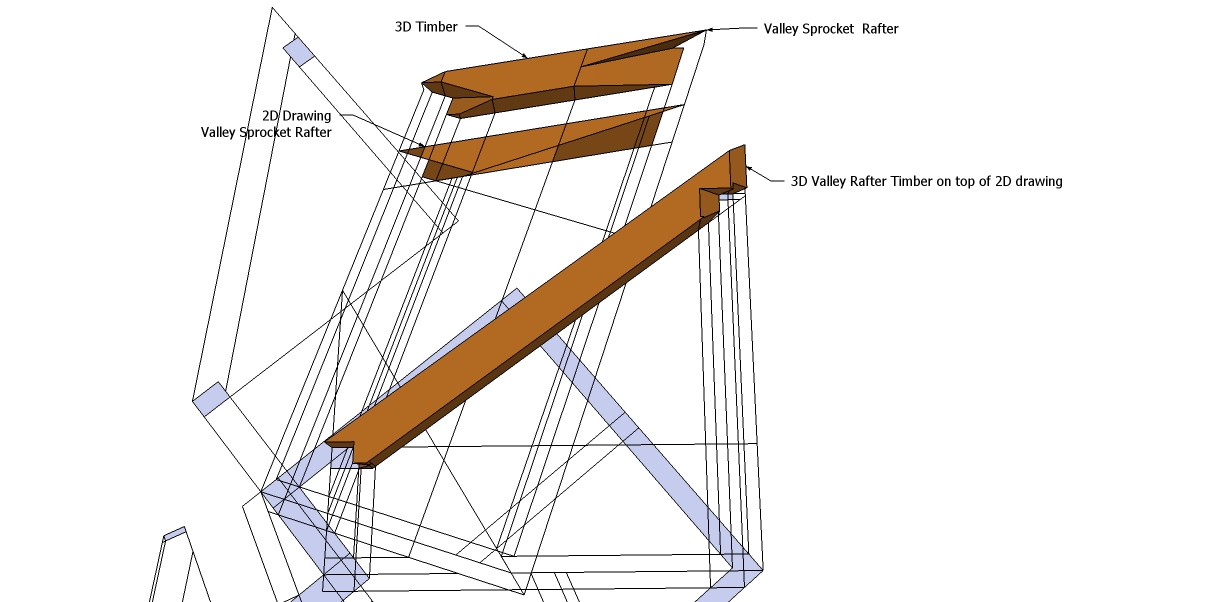 3D Timber

Valley Sprocket Rafter

2D Drawing
Valley Sprocket Rafter

3D Valley Rafter Timber on top of 2D drawing