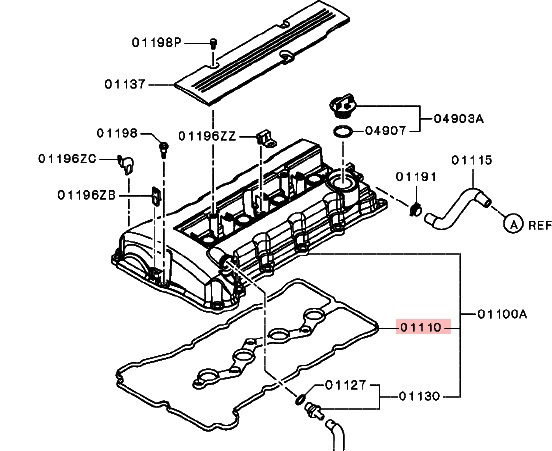 01198P
01137
04903A
04907
01198
01196ZZ
01196ZC
01115
01191
01196ZB
A REF
01100A
01110
01127
01130