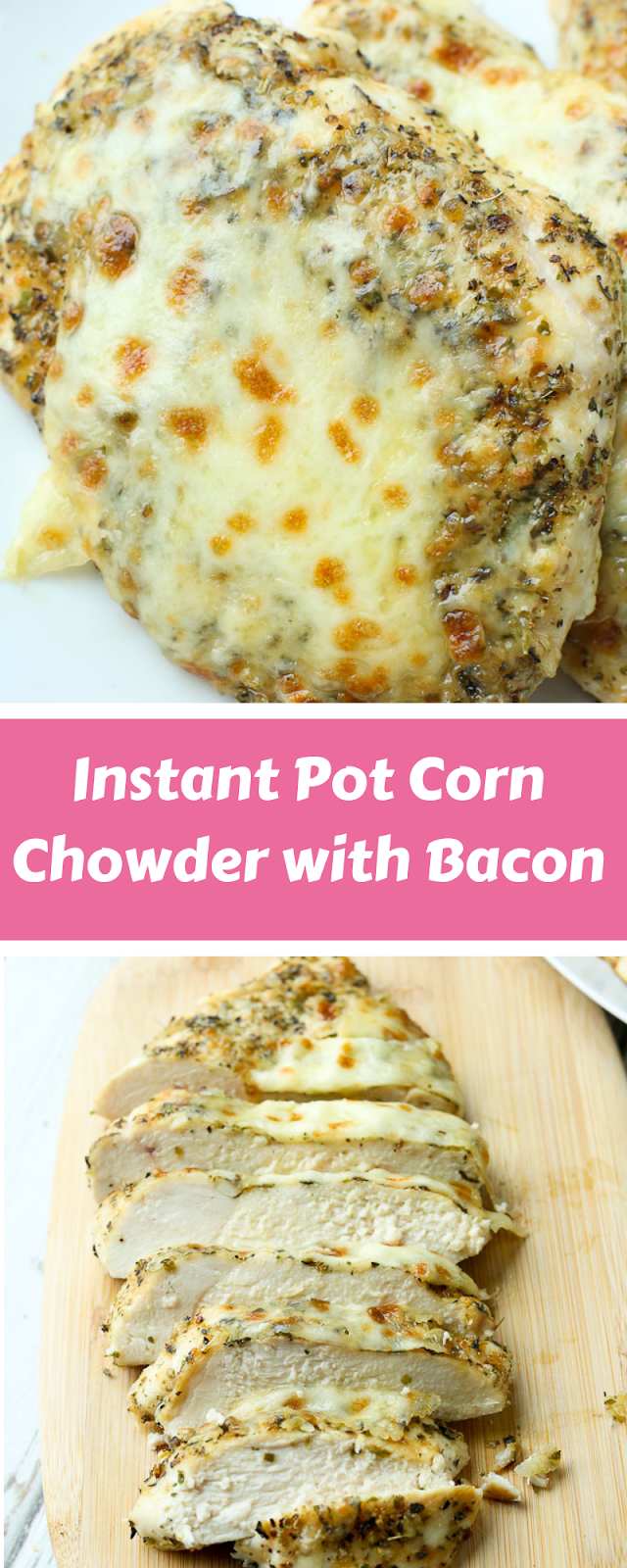 Instant Pot Corn Chowder with Bacon