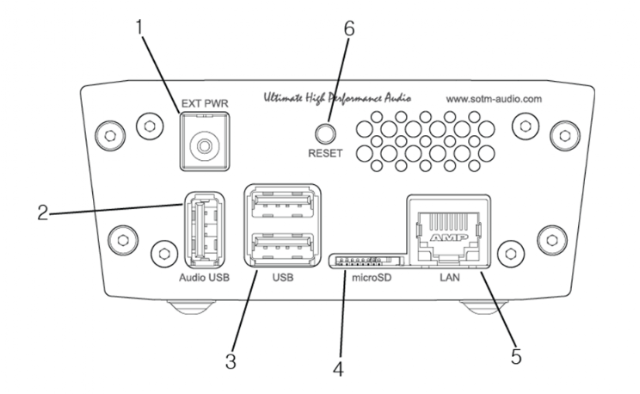 1

6

EXT PWR

Ultimate High Performance Audio

www.sotm-audio.com

RESET

2

AMP

Audio USB

USB

microSD

LAN

3

4

5