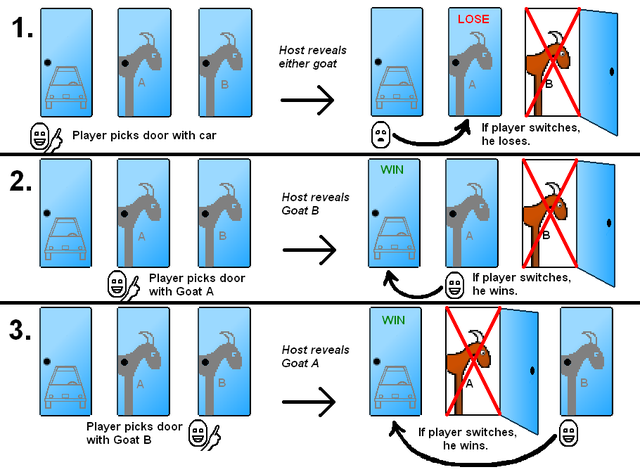 1.

A

B

Player picks door with car

Host reveals either goat

LOSE

A

B

If player switches, he loses.

2.

A

B

Player picks door with Goat A

Host reveals Goat B

WIN

A

B

If player switches, he wins.

3.

A

B

Player picks door with Goat B

Host reveals Goat A

WIN

A

B

If player switches, he wins.