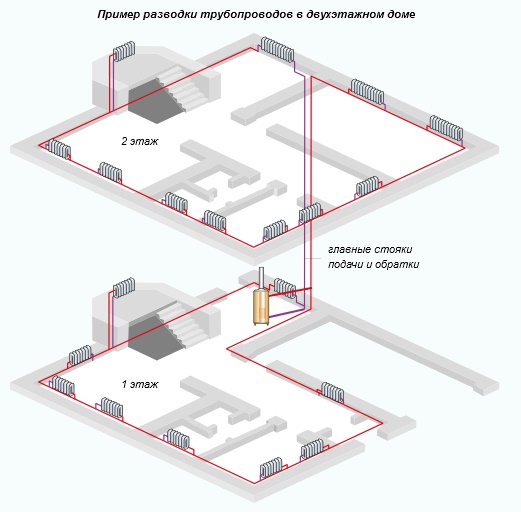 Пример разводки трубопроводов в двухэтажном доме

2 этаж

главные стояки подачи и обратки

1 этаж