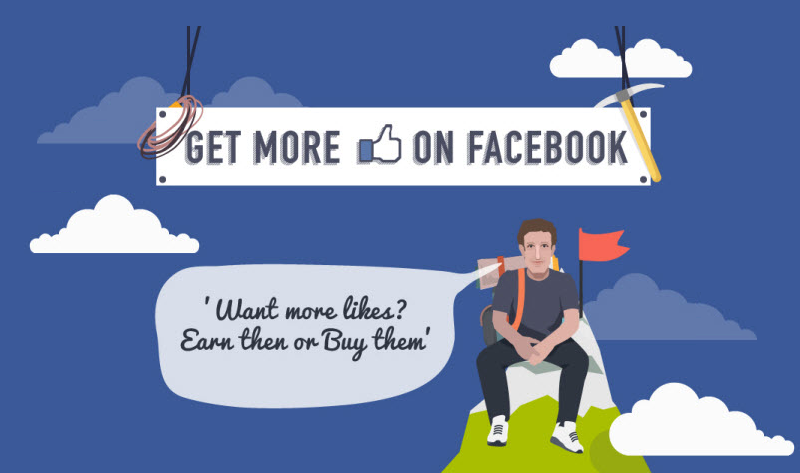 GET MORE ON FACEBOOK

' Want more likes? Earn then or Buy them'