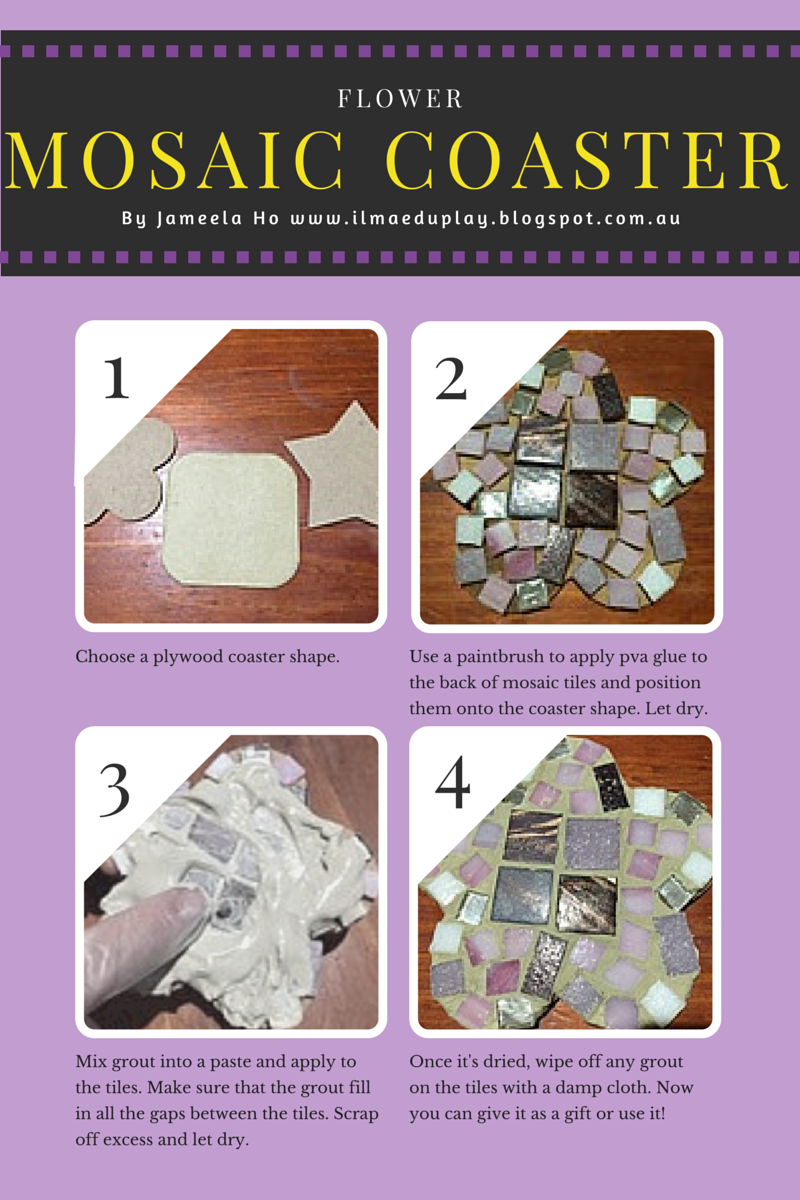 FLOWER

MOSAIC COASTER

By Jameela Ho www.ilmaeduplay.blogspot.com.au

1

Choose a plywood coaster shape.

2

Use a paintbrush to apply pva glue to the back of mosaic tiles and position them onto the coaster shape. Let dry.

3

Mix grout into a paste and apply to the tiles. Make sure that the grout fill in all the gaps between the tiles. Scrap off excess and let dry.

4

Once it's dried, wipe off any grout on the tiles with a damp cloth. Now you can give it as a gift or use it!