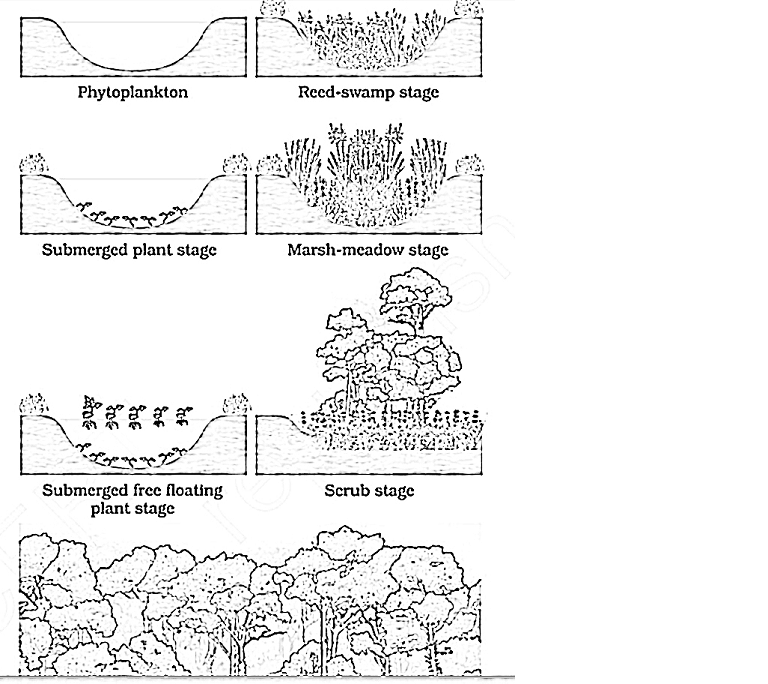 Phytoplankton

Reed-swamp stage

Submerged plant stage

Marsh-meadow stage

Submerged free floating plant stage

Scrub stage