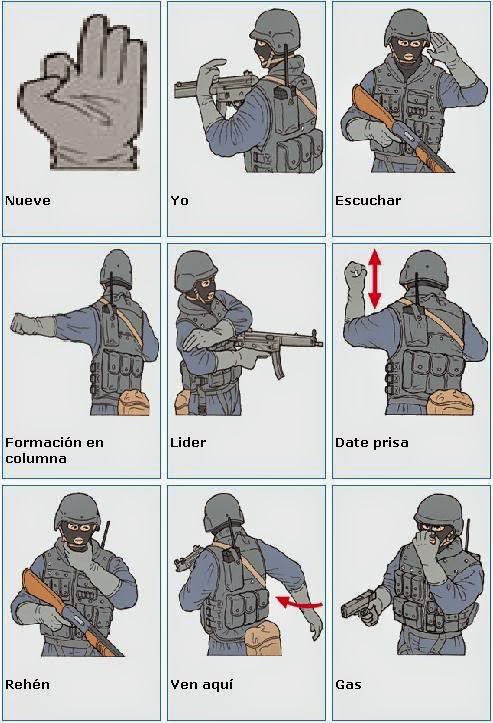 Nueve

Yo

Escuchar

Formación en columna

Lider

Date prisa

Rehén

Ven aquí

Gas