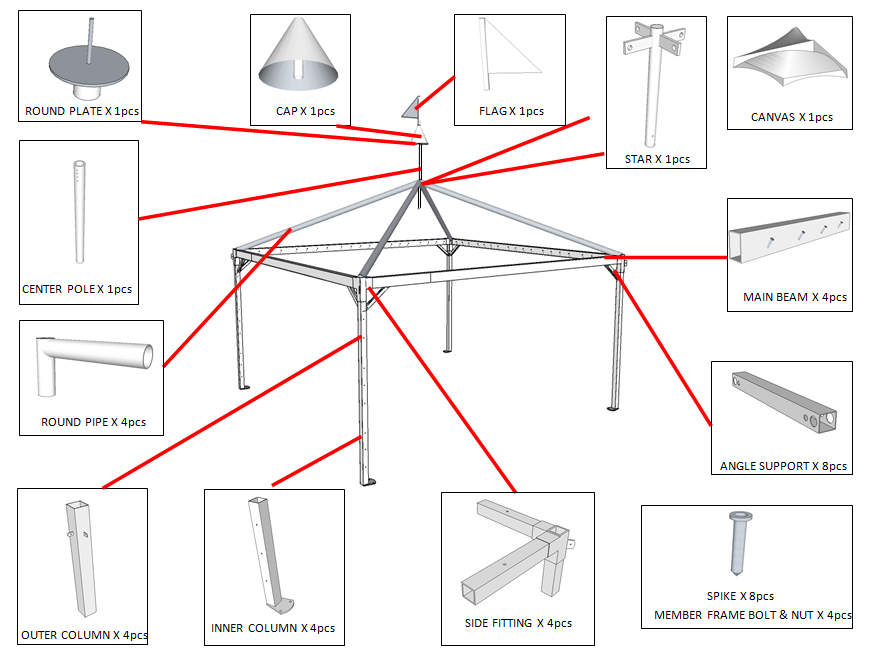 ROUND PLATE X 1pcs

CAP X 1pcs

FLAG X 1pcs

STAR X 1pcs

CANVAS X 1pcs

CENTER POLE X 1pcs

MAIN BEAM X 4pcs

ROUND PIPE X 4pcs

ANGLE SUPPORT X 8pcs

OUTER COLUMN X 4pcs

INNER COLUMN X 4pcs

SIDE FITTING X 4pcs

SPIKE X 8pcs
MEMBER FRAME BOLT & NUT X 4pcs