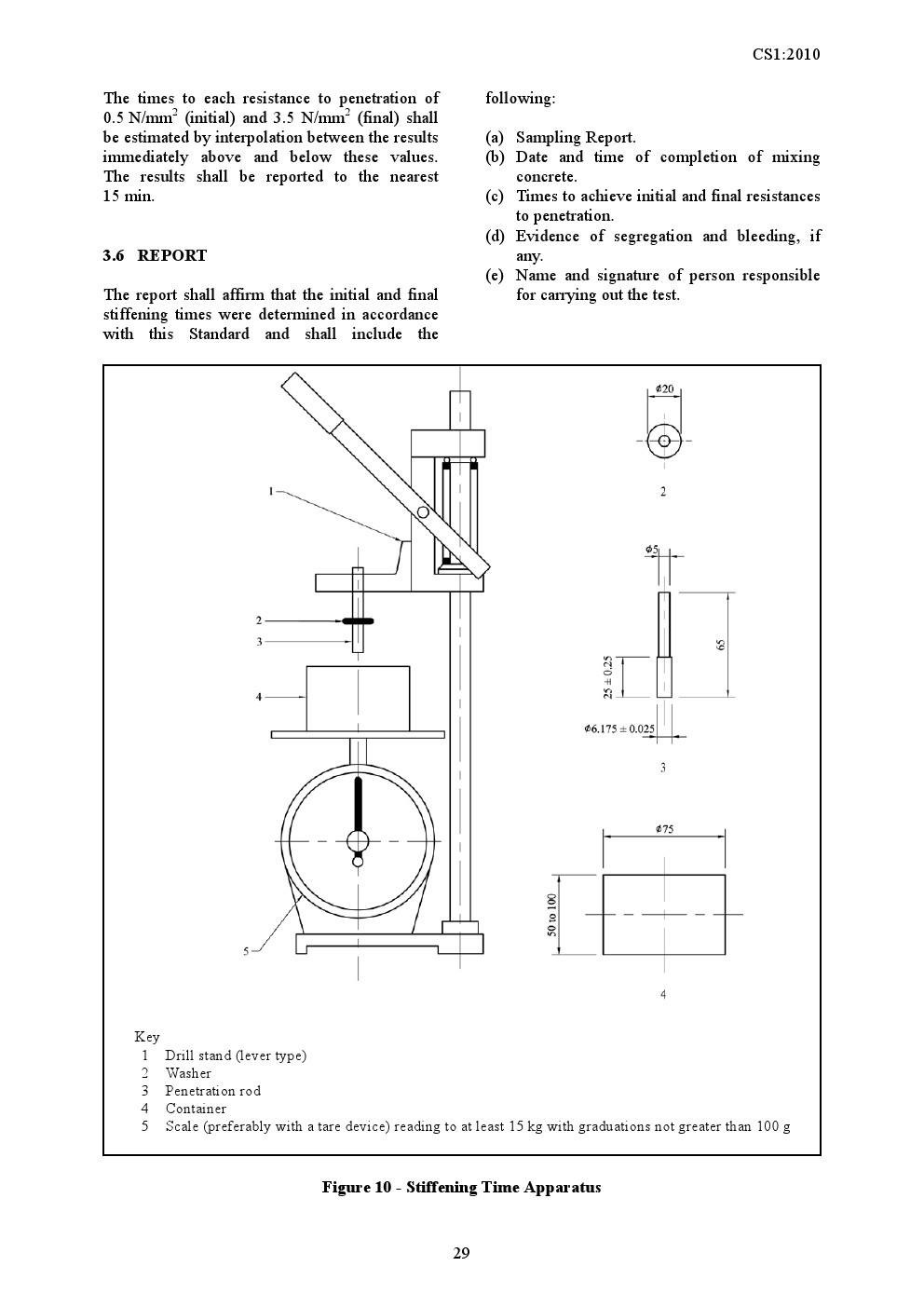 CS1:2010

The times to each resistance to penetration of 0.5 N/mm$^2$ (initial) and 3.5 N/mm$^2$ (final) shall be estimated by interpolation between the results immediately above and below these values. The results shall be reported to the nearest 15 min.

3.6 REPORT

The report shall affirm that the initial and final stiffening times were determined in accordance with this Standard and shall include the following:

(a) Sampling Report.
(b) Date and time of completion of mixing concrete.
(c) Times to achieve initial and final resistances to penetration.
(d) Evidence of segregation and bleeding, if any.
(e) Name and signature of person responsible for carrying out the test.

1
2
3
4
5

$\phi 20$
2

$\phi 5$
65
$25 \pm 0.25$
$\phi 6.175 \pm 0.025$
3

$\phi 75$
50 to 100
4

Key
1 Drill stand (lever type)
2 Washer
3 Penetration rod
4 Container
5 Scale (preferably with a tare device) reading to at least 15 kg with graduations not greater than 100 g

Figure 10 - Stiffening Time Apparatus

29