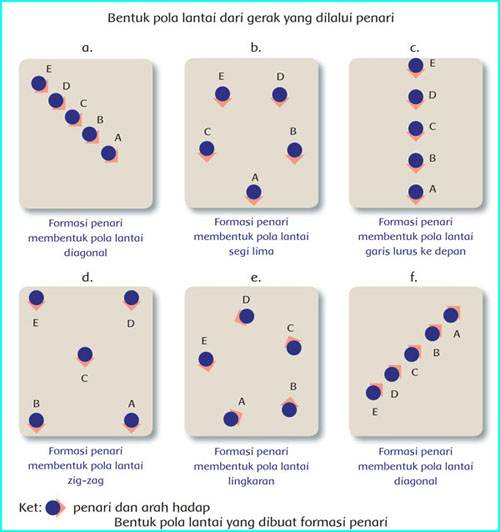 Bentuk pola lantai dari gerak yang dilalui penari

a.

E
D
C
B
A

Formasi penari membentuk pola lantai diagonal

b.

E D
C B
A

Formasi penari membentuk pola lantai segi lima

c.

E
D
C
B
A

Formasi penari membentuk pola lantai garis lurus ke depan

d.

E D
C
B A

Formasi penari membentuk pola lantai zig-zag

e.

D
C
E
B
A

Formasi penari membentuk pola lantai lingkaran

f.

A
B
C
D
E

Formasi penari membentuk pola lantai diagonal

Ket: penari dan arah hadap
Bentuk pola lantai yang dibuat formasi penari