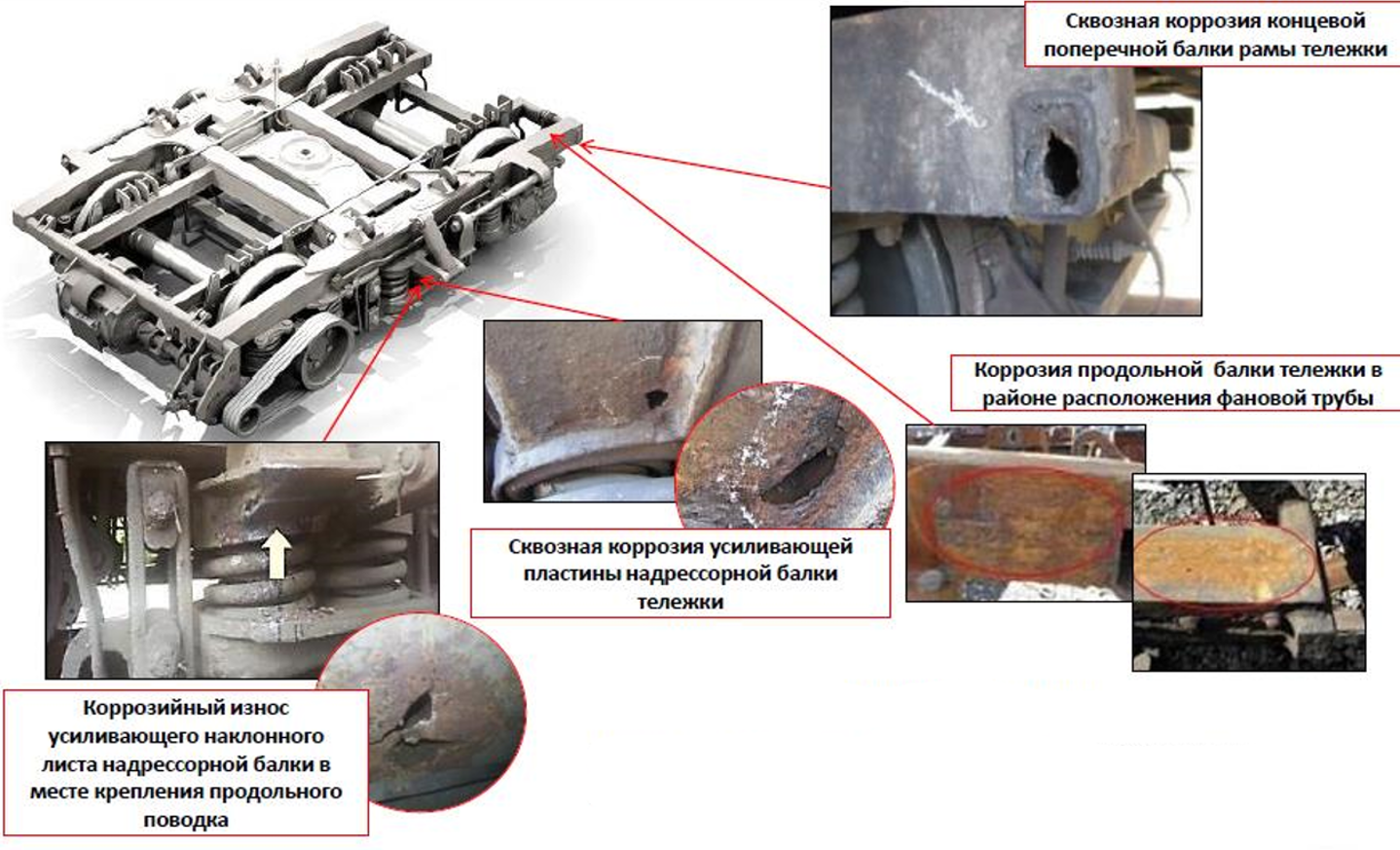 Сквозная коррозия концевой поперечной балки рамы тележки

Коррозия продольной  балки тележки в районе расположения фановой трубы

Сквозная коррозия усиливающей пластины надрессорной балки тележки

Коррозийный износ усиливающего наклонного листа надрессорной балки в месте крепления продольного поводка