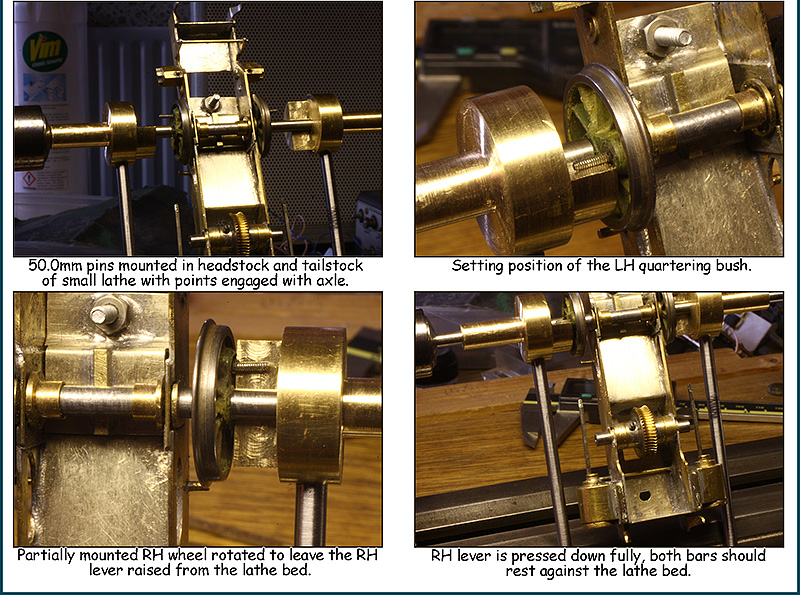 Vim

50.0mm pins mounted in headstock and tailstock of small lathe with points engaged with axle.

Setting position of the LH quartering bush.

Partially mounted RH wheel rotated to leave the RH lever raised from the lathe bed.

RH lever is pressed down fully, both bars should rest against the lathe bed.