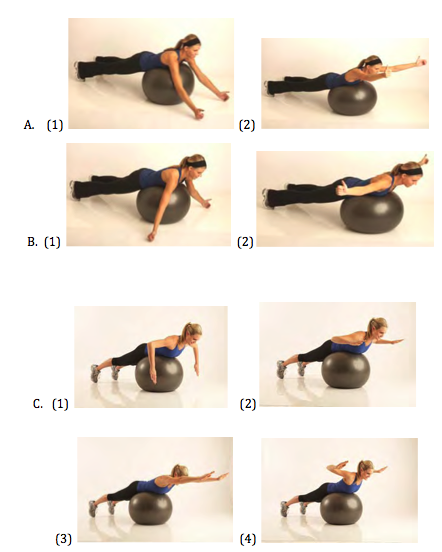 A. (1)

(2)

B. (1)

(2)

C. (1)

(2)

(3)

(4)