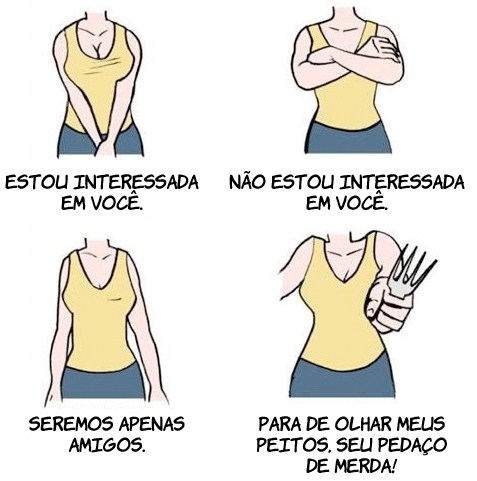 ESTOU INTERESSADA EM VOCÊ.

NÃO ESTOU INTERESSADA EM VOCÊ.

SEREMOS APENAS AMIGOS.

PARA DE OLHAR MEUS PEITOS, SEU PEDAÇO DE MERDA!