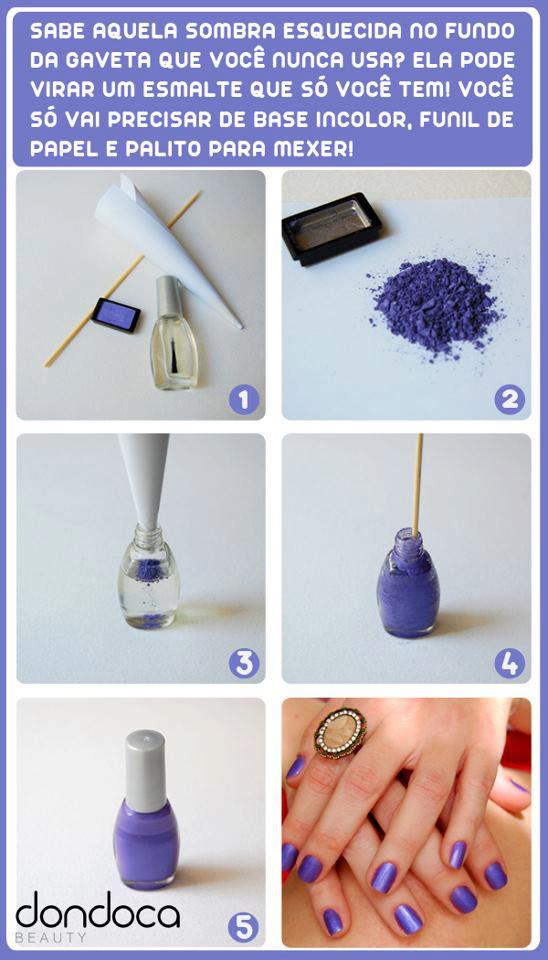 SABE AQUELA SOMBRA ESQUECIDA NO FUNDO DA GAVETA QUE VOCÊ NUNCA USA? ELA PODE VIRAR UM ESMALTE QUE SÓ VOCÊ TEM! VOCÊ SÓ VAI PRECISAR DE BASE INCOLOR, FUNIL DE PAPEL E PALITO PARA MEXER!

1

2

3

4

dondoca
BEAUTY

5