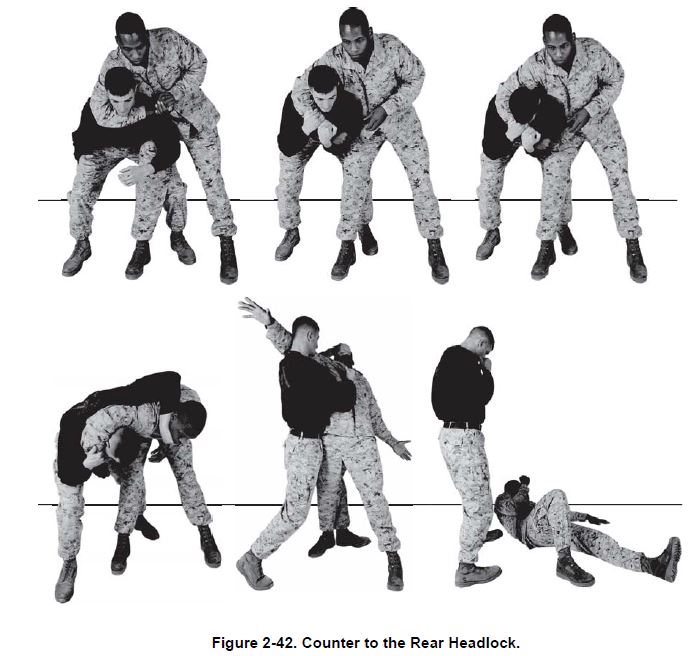 Figure 2-42. Counter to the Rear Headlock.