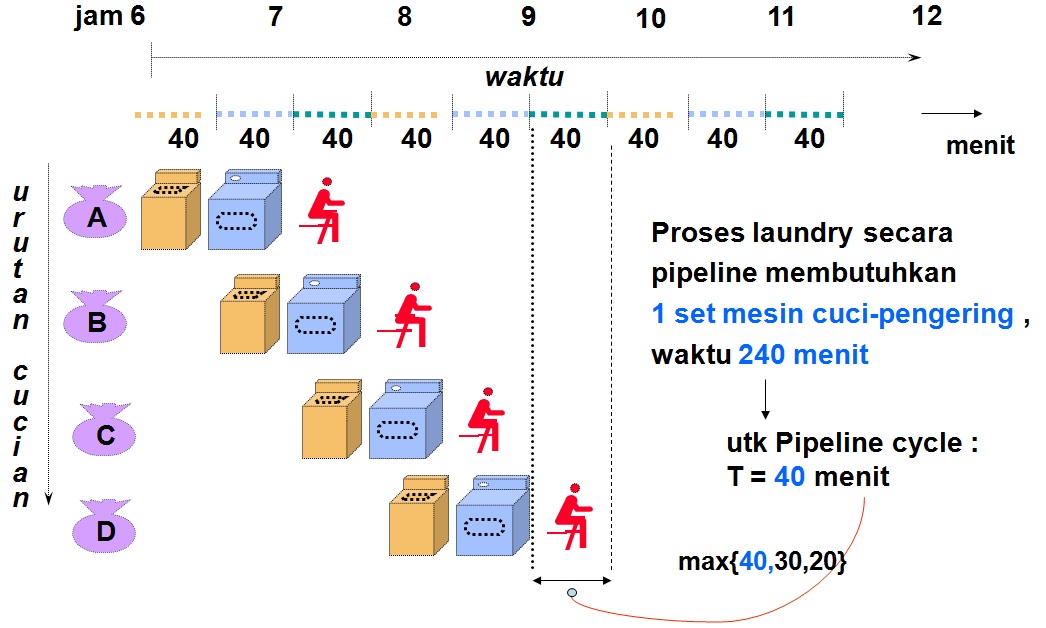 jam 6 7 8 9 10 11 12

waktu

40 40 40 40 40 40 40 40 40

menit

urutan cucian

A

B

C

D

Proses laundry secara pipeline membutuhkan 1 set mesin cuci-pengering , waktu 240 menit

utk Pipeline cycle :
T = 40 menit

max{40,30,20}