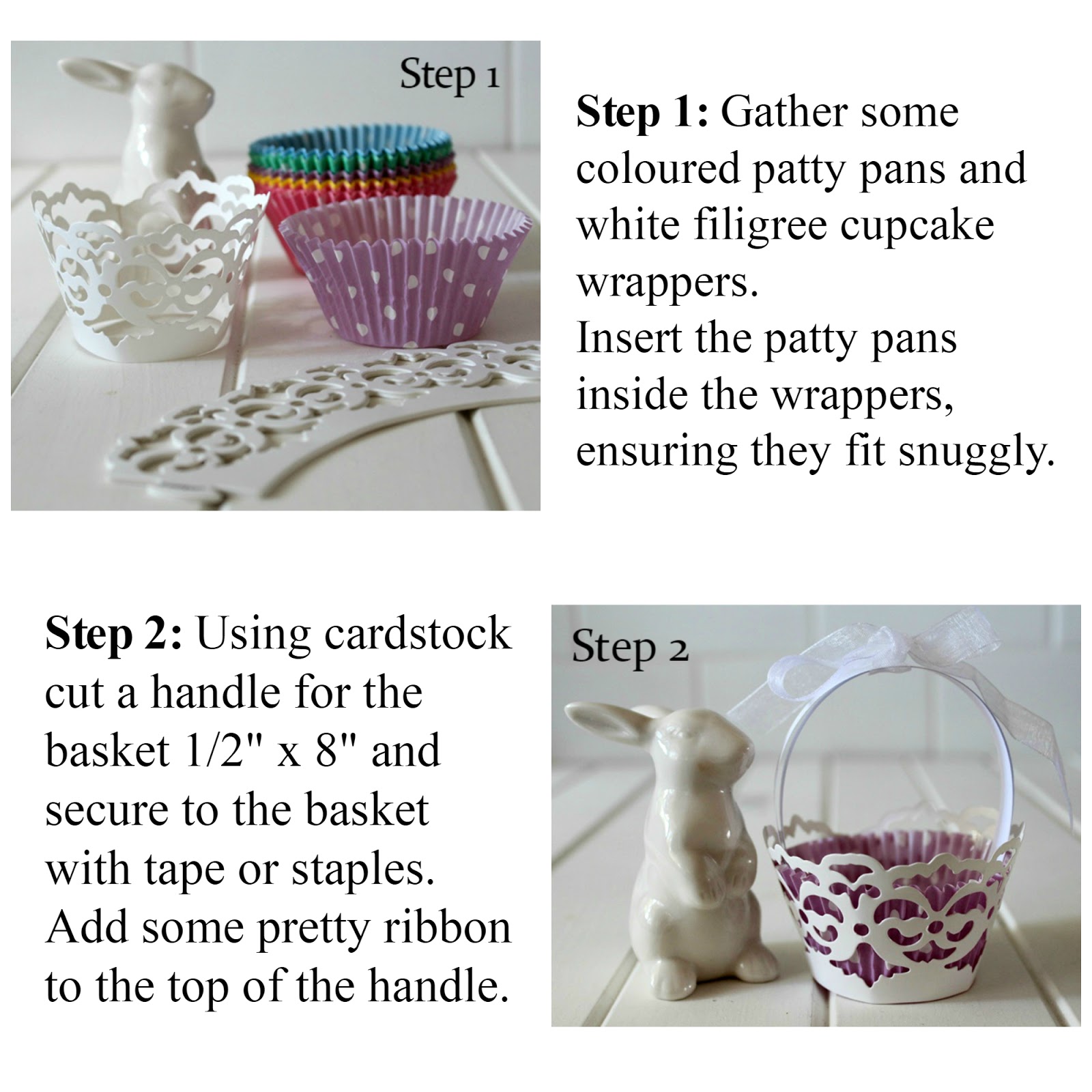 Step 1

Step 1: Gather some coloured patty pans and white filigree cupcake wrappers.
Insert the patty pans inside the wrappers, ensuring they fit snuggly.

Step 2: Using cardstock cut a handle for the basket 1/2" x 8" and secure to the basket with tape or staples.
Add some pretty ribbon to the top of the handle.

Step 2