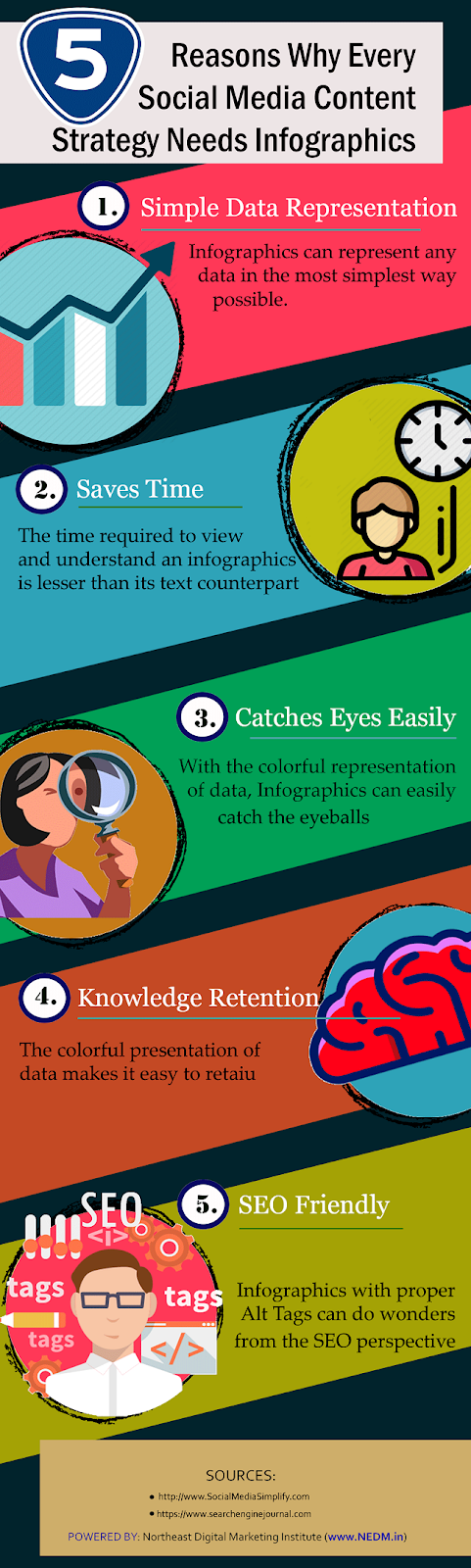 5 Reasons Why Every Social Media Content Strategy Needs Infographics

1. Simple Data Representation

Infographics can represent any data in the most simplest way possible.

2. Saves Time

The time required to view and understand an infographics is lesser than its text counterpart

3. Catches Eyes Easily

With the colorful representation of data, Infographics can easily catch the eyeballs

4. Knowledge Retention

The colorful presentation of data makes it easy to retaiu

5. SEO Friendly

SEO
</>
tags
tags
tags
</>

Infographics with proper Alt Tags can do wonders from the SEO perspective

SOURCES:
• http://www.SocialMediaSimplify.com
• https://www.searchenginejournal.com

POWERED BY: Northeast Digital Marketing Institute (www.NEDM.in)