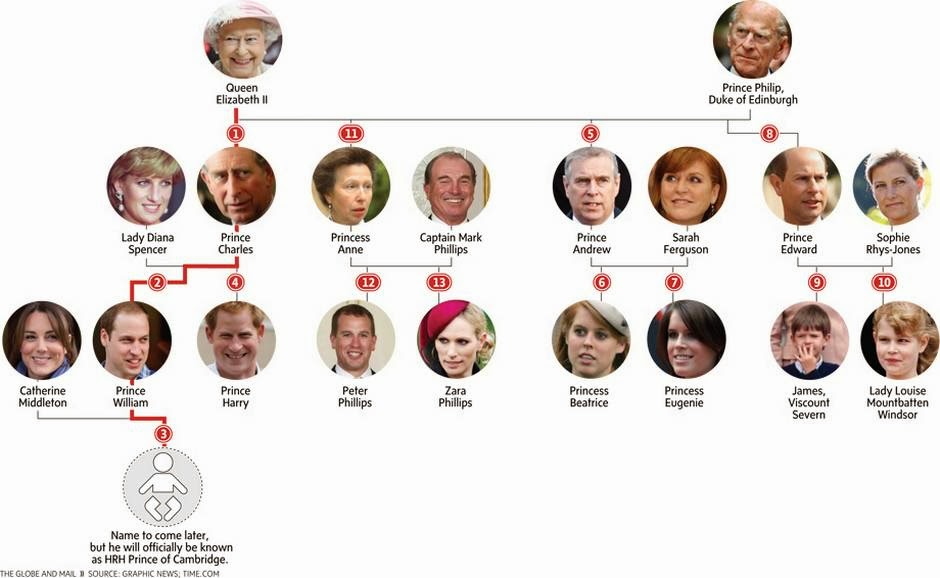 Queen Elizabeth II

Prince Philip, Duke of Edinburgh

1

11

5

8

Lady Diana Spencer

Prince Charles

Princess Anne

Captain Mark Phillips

Prince Andrew

Sarah Ferguson

Prince Edward

Sophie Rhys-Jones

2

4

12

13

6

7

9

10

Catherine Middleton

Prince William

Prince Harry

Peter Phillips

Zara Phillips

Princess Beatrice

Princess Eugenie

James, Viscount Severn

Lady Louise Mountbatten Windsor

3

Name to come later, but he will officially be known as HRH Prince of Cambridge.

THE GLOBE AND MAIL » SOURCE: GRAPHIC NEWS; TIME.COM