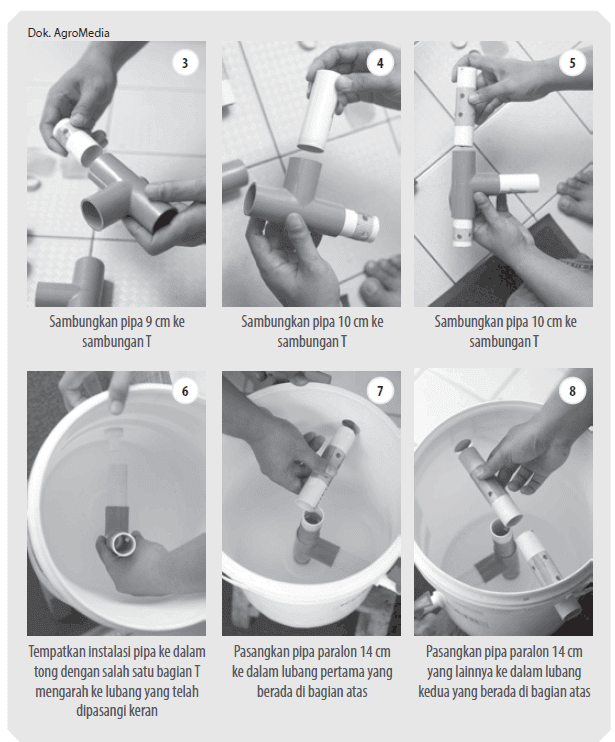 Dok. AgroMedia

3

Sambungkan pipa 9 cm ke sambungan T

4

Sambungkan pipa 10 cm ke sambungan T

5

Sambungkan pipa 10 cm ke sambungan T

6

Tempatkan instalasi pipa ke dalam tong dengan salah satu bagian T mengarah ke lubang yang telah dipasangi keran

7

Pasangkan pipa paralon 14 cm ke dalam lubang pertama yang berada di bagian atas

8

Pasangkan pipa paralon 14 cm yang lainnya ke dalam lubang kedua yang berada di bagian atas