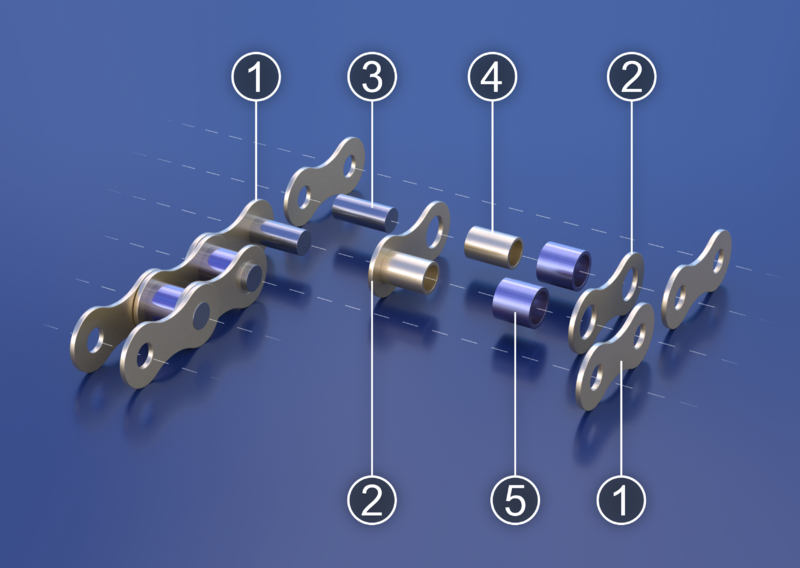 1
3
4
2
2
5
1