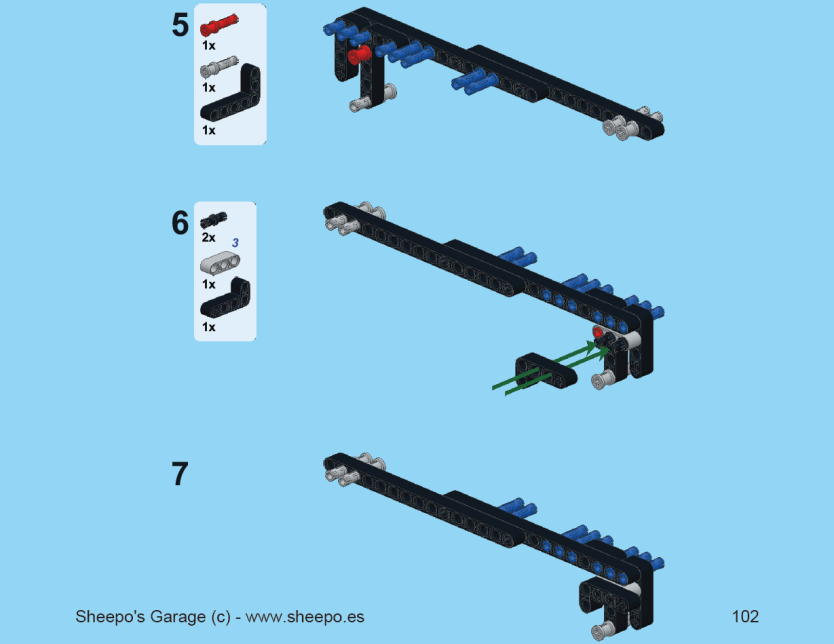 5

1x

1x

1x

6

2x

3

1x

1x

7

Sheepo's Garage (c) - www.sheepo.es

102