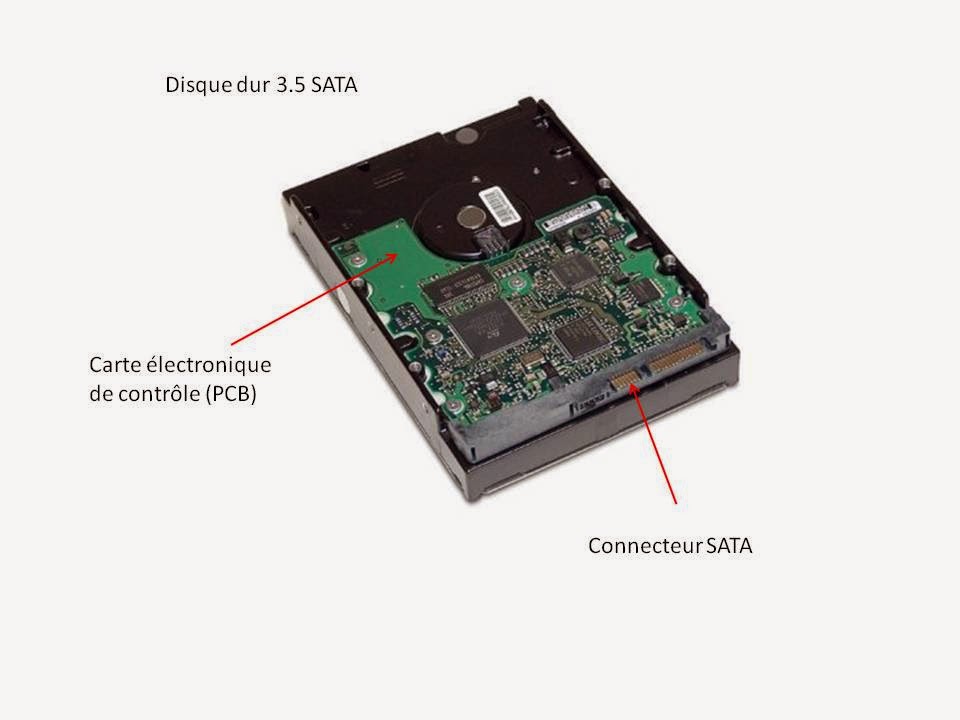 Disque dur 3.5 SATA

Carte électronique de contrôle (PCB)

Connecteur SATA