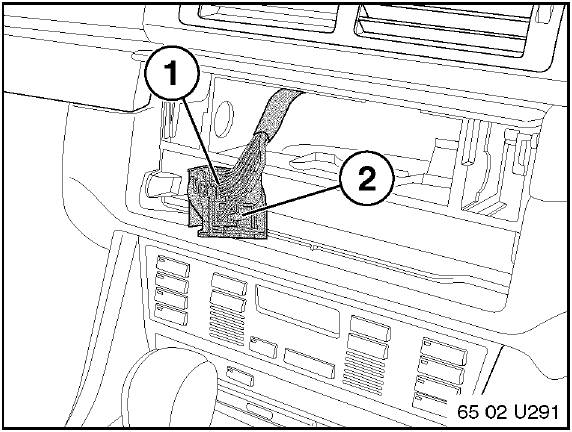 1
2
65 02 U291