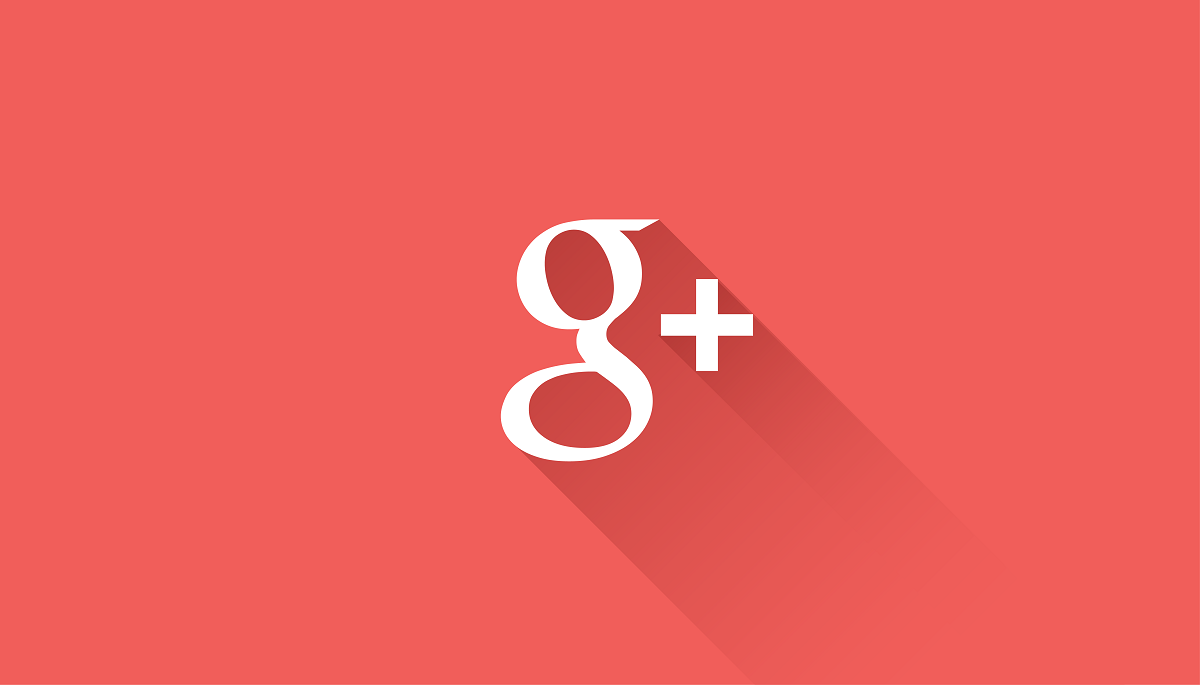 g+