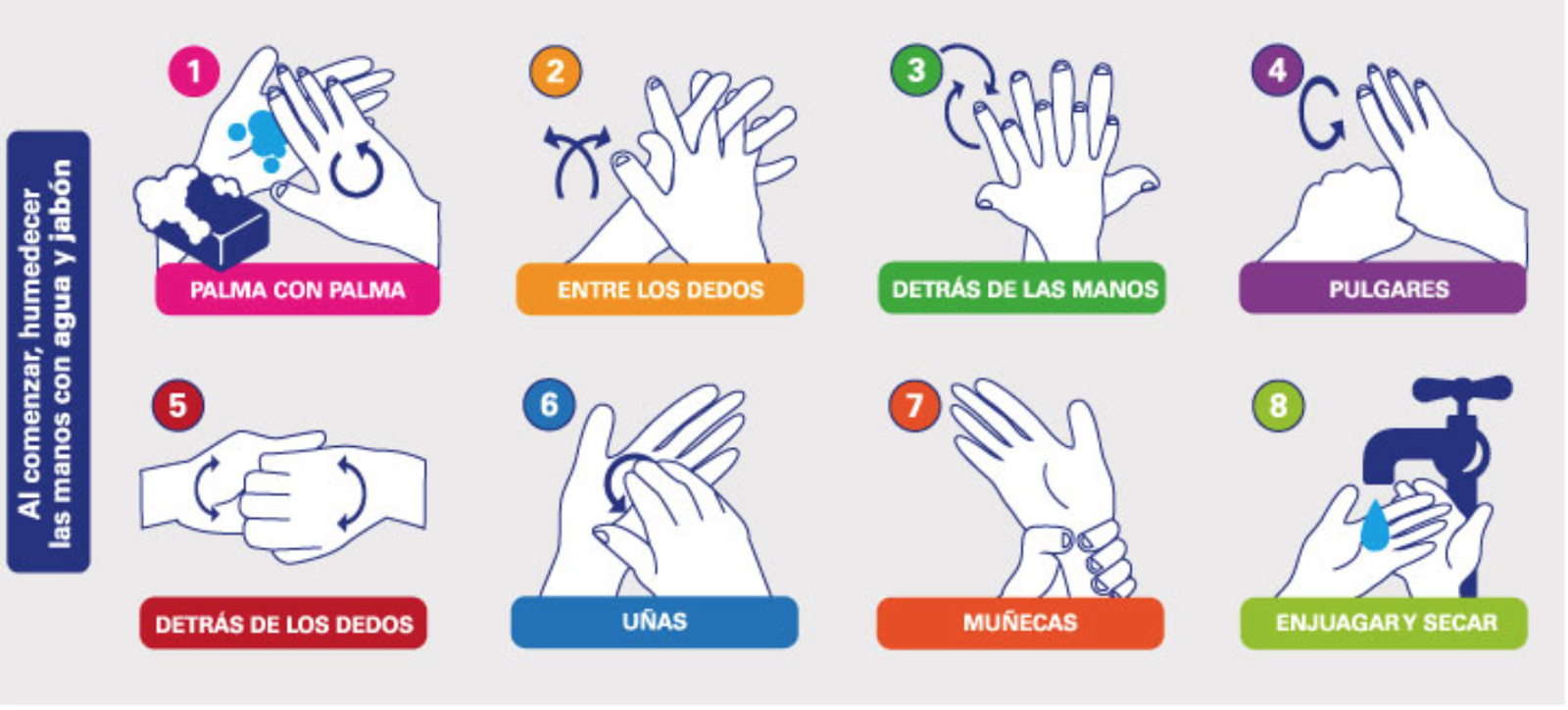 Al comenzar, humedecer las manos con agua y jabón

1
PALMA CON PALMA

2
ENTRE LOS DEDOS

3
DETRÁS DE LAS MANOS

4
PULGARES

5
DETRÁS DE LOS DEDOS

6
UÑAS

7
MUÑECAS

8
ENJUAGAR Y SECAR