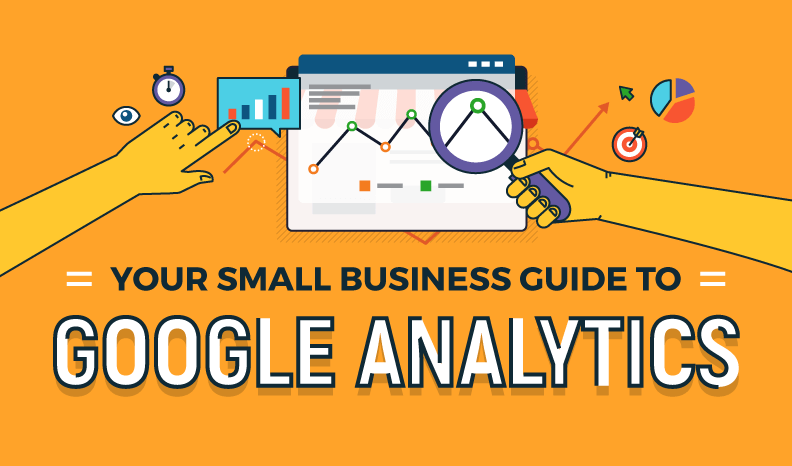 YOUR SMALL BUSINESS GUIDE TO

GOOGLE ANALYTICS