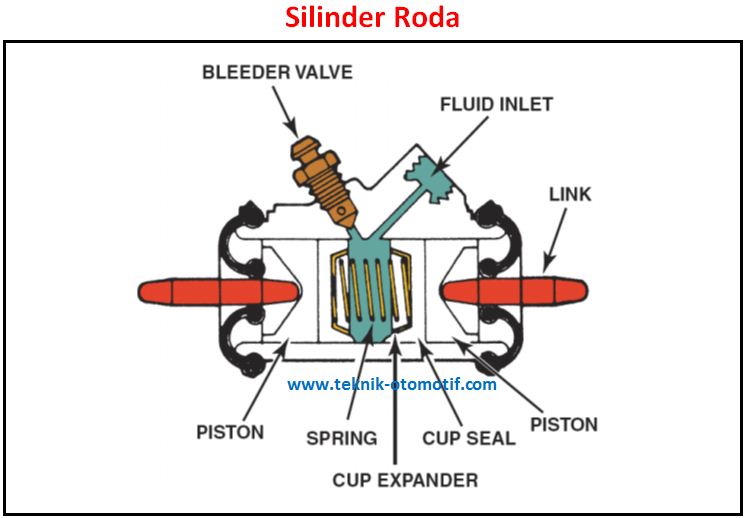 Silinder Roda

BLEEDER VALVE

FLUID INLET

LINK

www.teknik-otomotif.com

PISTON

SPRING

CUP SEAL

PISTON

CUP EXPANDER