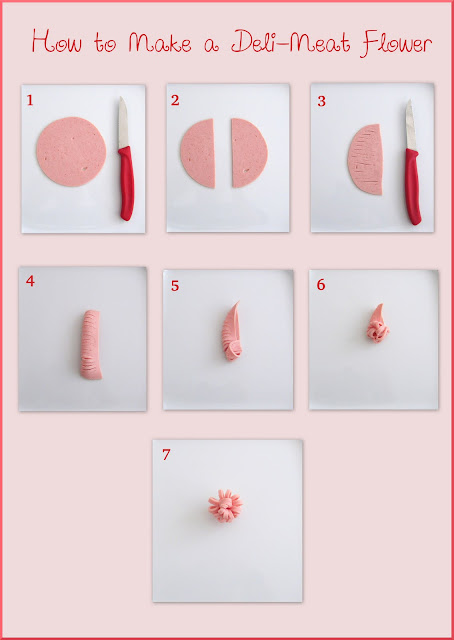 How to Make a Deli-Meat Flower

1

2

3

4

5

6

7