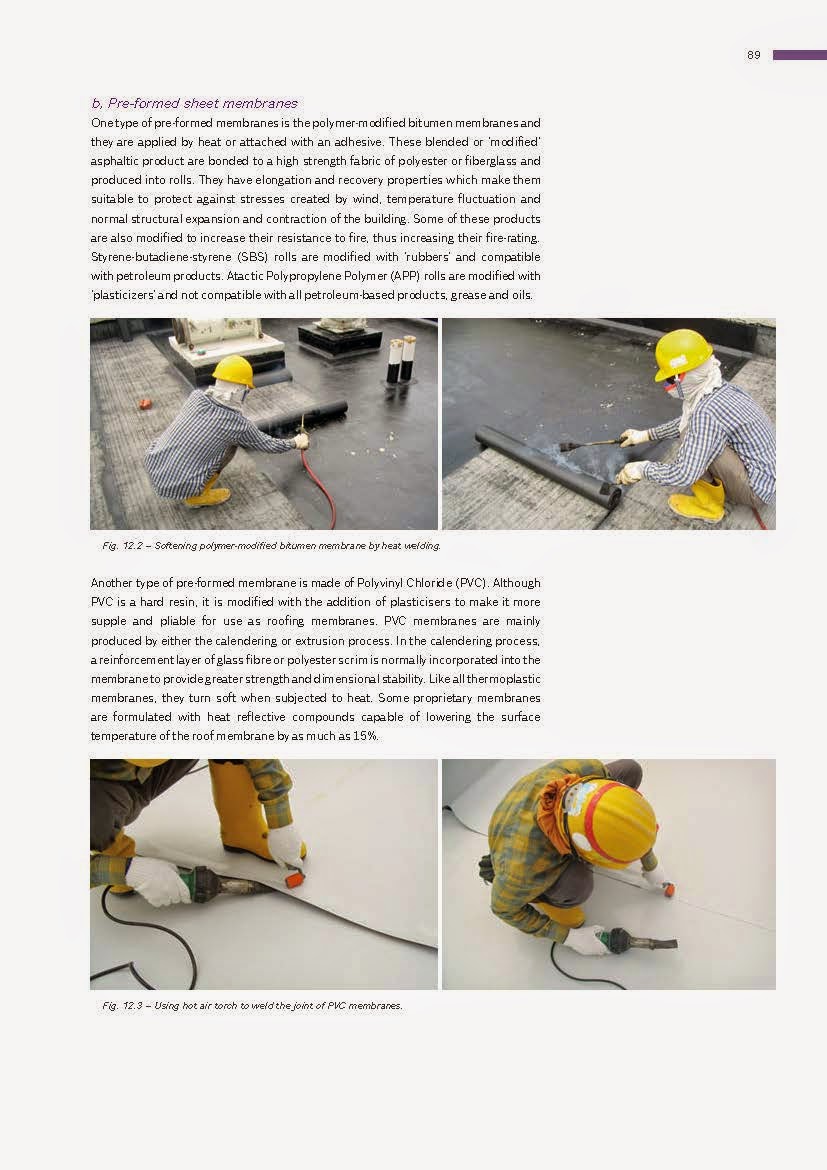 89

b. Pre-formed sheet membranes

One type of pre-formed membranes is the polymer-modified bitumen membranes and they are applied by heat or attached with an adhesive. These blended or 'modified' asphaltic product are bonded to a high strength fabric of polyester or fiberglass and produced into rolls. They have elongation and recovery properties which make them suitable to protect against stresses created by wind, temperature fluctuation and normal structural expansion and contraction of the building. Some of these products are also modified to increase their resistance to fire, thus increasing their fire-rating. Styrene-butadiene-styrene (SBS) rolls are modified with 'rubbers' and compatible with petroleum products. Atactic Polypropylene Polymer (APP) rolls are modified with 'plasticizers' and not compatible with all petroleum-based products, grease and oils.

Fig. 12.2 – Softening polymer-modified bitumen membrane by heat welding.

Another type of pre-formed membrane is made of Polyvinyl Chloride (PVC). Although PVC is a hard resin, it is modified with the addition of plasticisers to make it more supple and pliable for use as roofing membranes. PVC membranes are mainly produced by either the calendering or extrusion process. In the calendering process, a reinforcement layer of glass fibre or polyester scrim is normally incorporated into the membrane to provide greater strength and dimensional stability. Like all thermoplastic membranes, they turn soft when subjected to heat. Some proprietary membranes are formulated with heat reflective compounds capable of lowering the surface temperature of the roof membrane by as much as 15%.

Fig. 12.3 – Using hot air torch to weld the joint of PVC membranes.