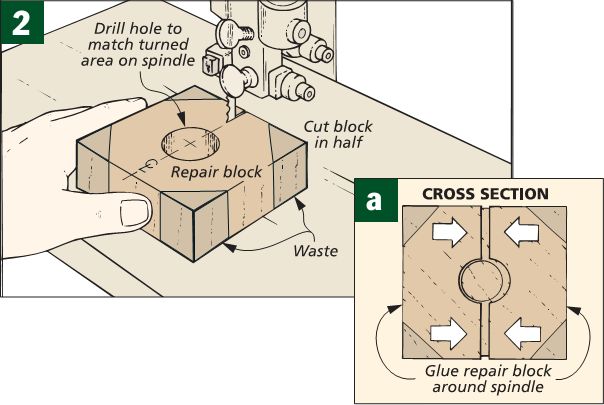 2

Drill hole to match turned area on spindle

Cut block in half

Repair block

Waste

a

CROSS SECTION

Glue repair block around spindle