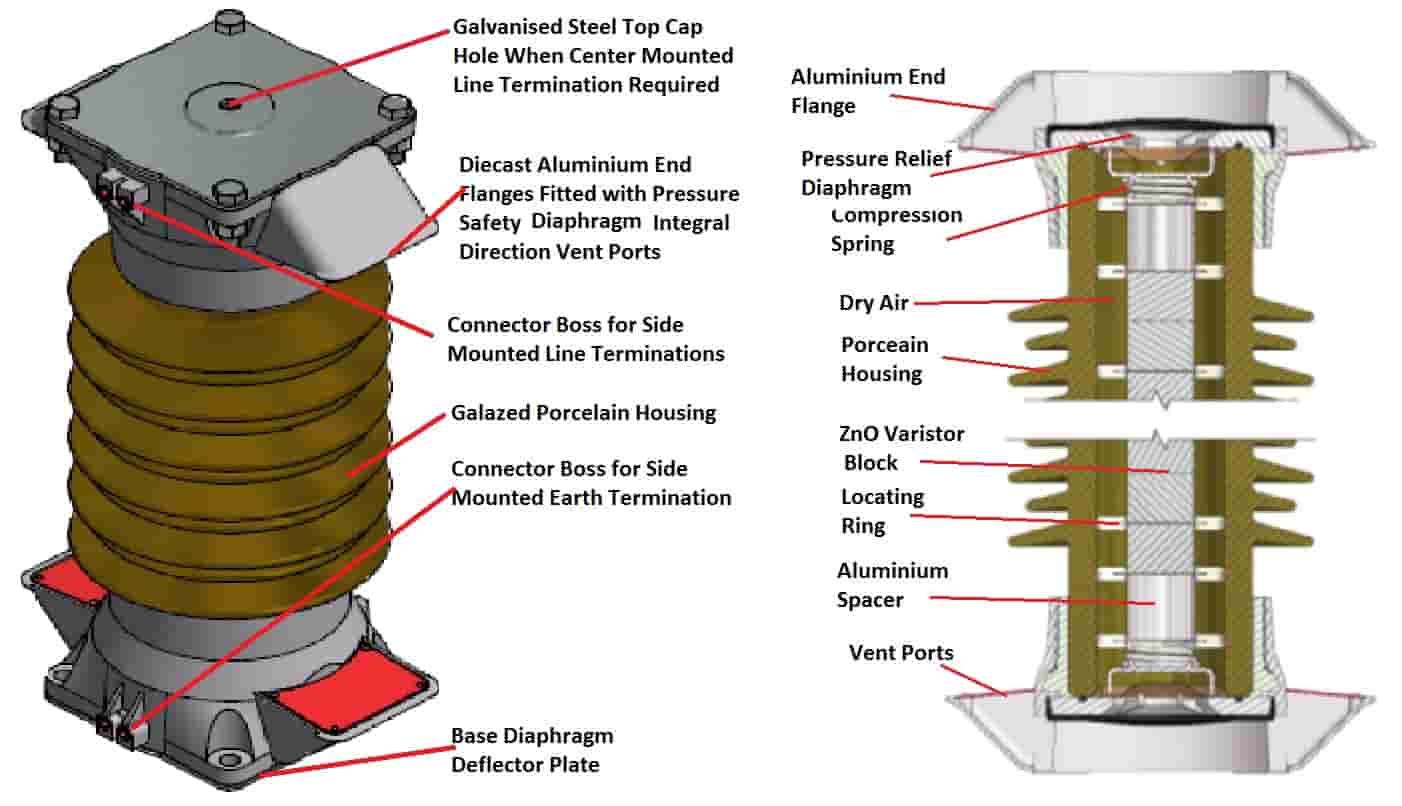 Galvanised Steel Top Cap Hole When Center Mounted Line Termination Required

Diecast Aluminium End Flanges Fitted with Pressure Safety Diaphragm Integral Direction Vent Ports

Connector Boss for Side Mounted Line Terminations

Galazed Porcelain Housing

Connector Boss for Side Mounted Earth Termination

Base Diaphragm Deflector Plate

Aluminium End Flange

Pressure Relief Diaphragm

Compression Spring

Dry Air

Porceain Housing

ZnO Varistor Block

Locating Ring

Aluminium Spacer

Vent Ports