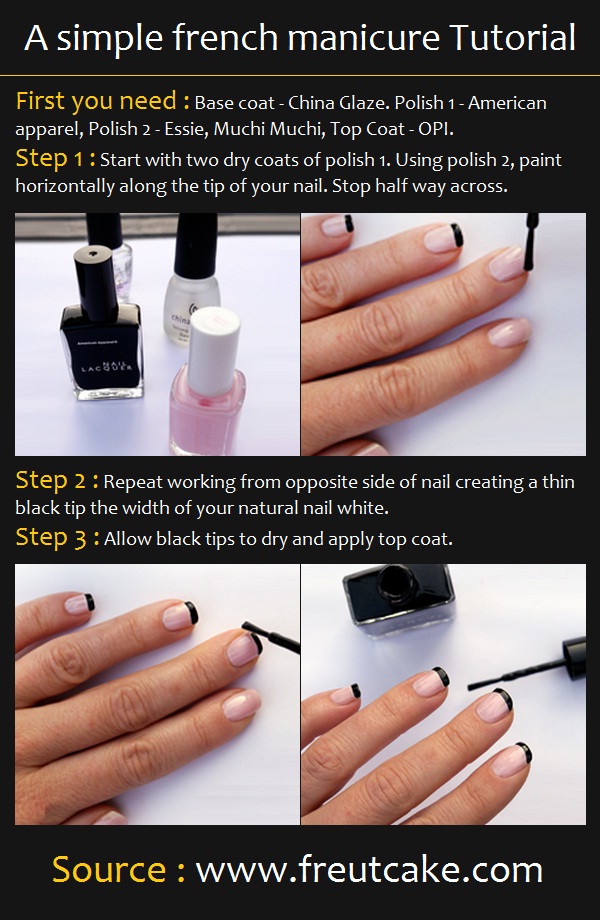 A simple french manicure Tutorial

First you need : Base coat - China Glaze. Polish 1 - American apparel, Polish 2 - Essie, Muchi Muchi, Top Coat - OPI.

Step 1 : Start with two dry coats of polish 1. Using polish 2, paint horizontally along the tip of your nail. Stop half way across.

American Apparel
NAIL LACQUER

china

Step 2 : Repeat working from opposite side of nail creating a thin black tip the width of your natural nail white.

Step 3 : Allow black tips to dry and apply top coat.

Source : www.freutcake.com