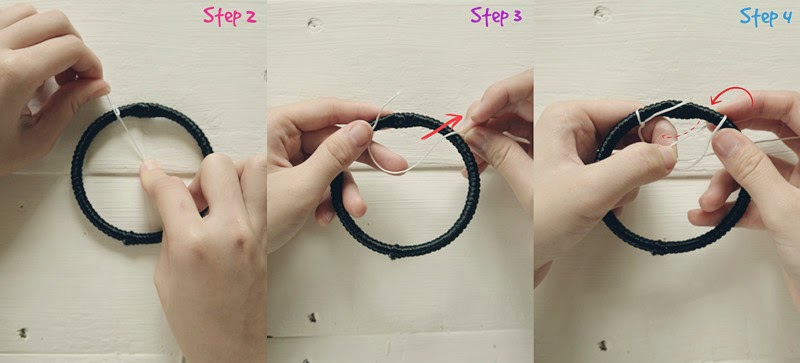 Step 2

Step 3

Step 4