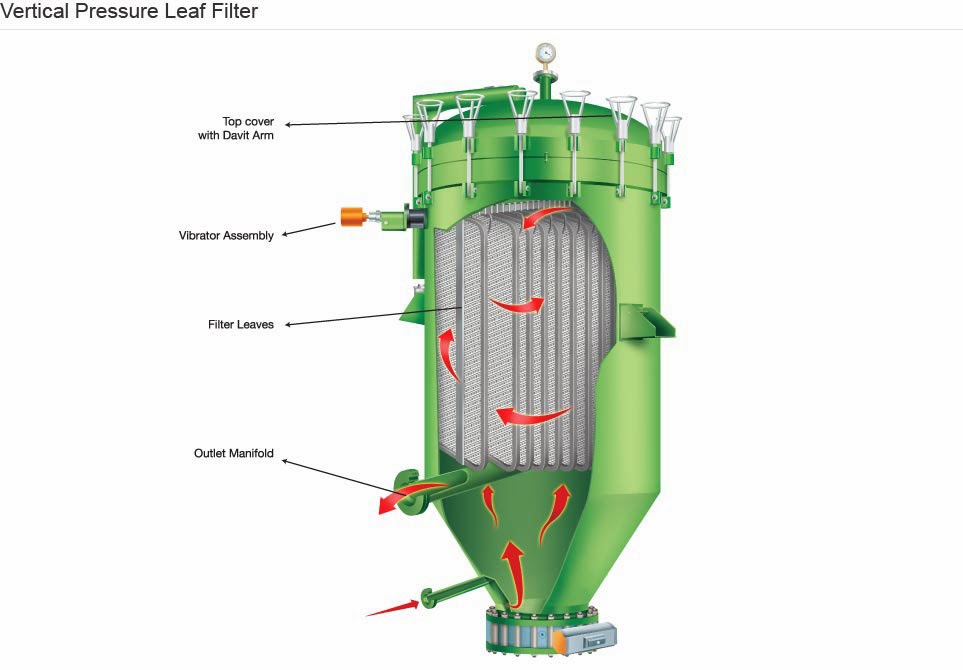 Vertical Pressure Leaf Filter

Top cover
with Davit Arm

Vibrator Assembly

Filter Leaves

Outlet Manifold