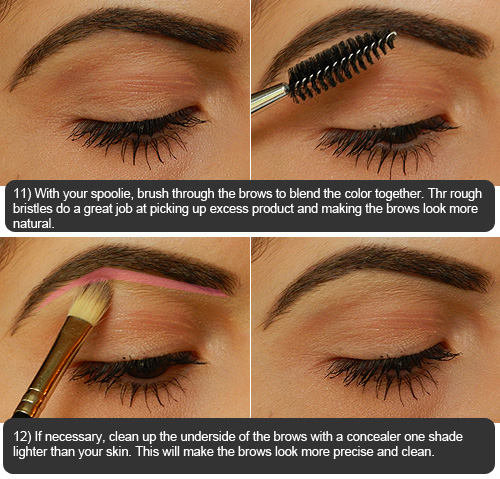 11) With your spoolie, brush through the brows to blend the color together. Thr rough bristles do a great job at picking up excess product and making the brows look more natural.

12) If necessary, clean up the underside of the brows with a concealer one shade lighter than your skin. This will make the brows look more precise and clean.