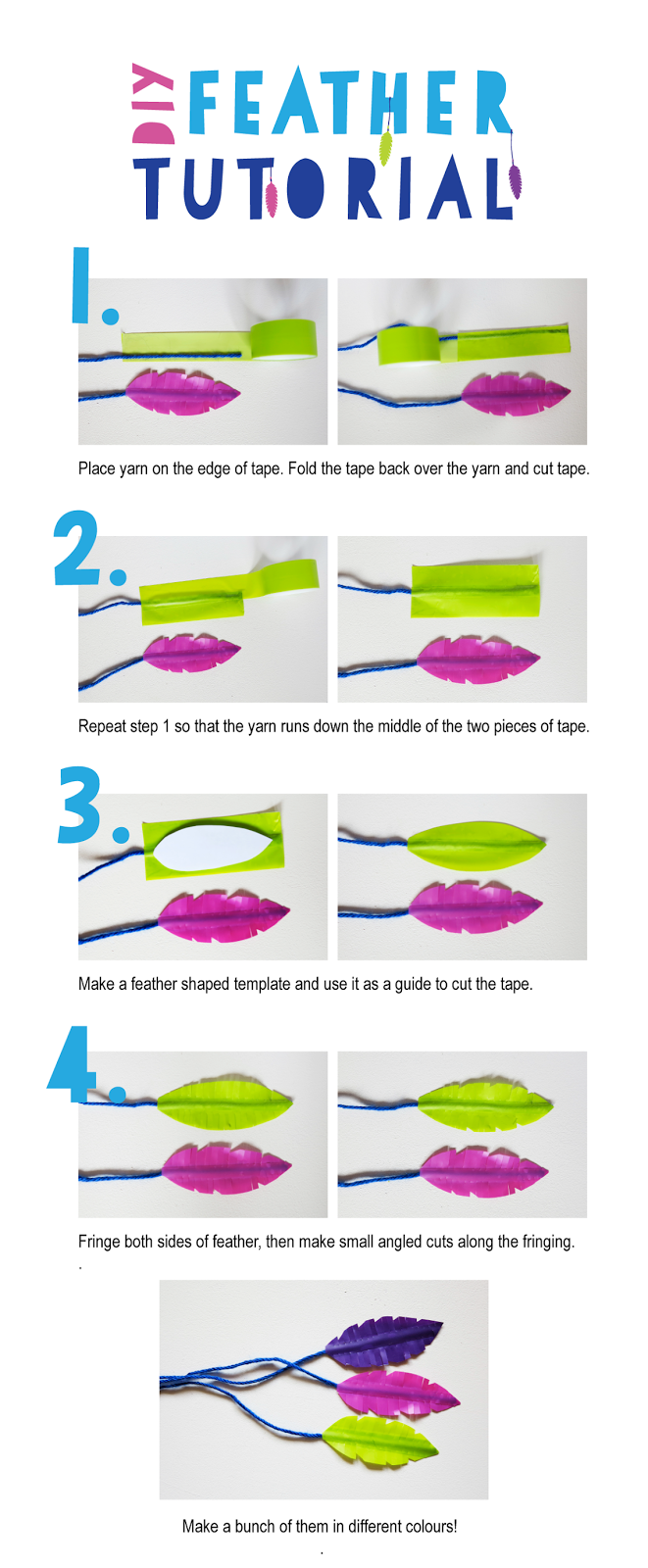 DIY FEATHER TUTORIAL

1.

Place yarn on the edge of tape. Fold the tape back over the yarn and cut tape.

2.

Repeat step 1 so that the yarn runs down the middle of the two pieces of tape.

3.

Make a feather shaped template and use it as a guide to cut the tape.

4.

Fringe both sides of feather, then make small angled cuts along the fringing.

.

Make a bunch of them in different colours!

.