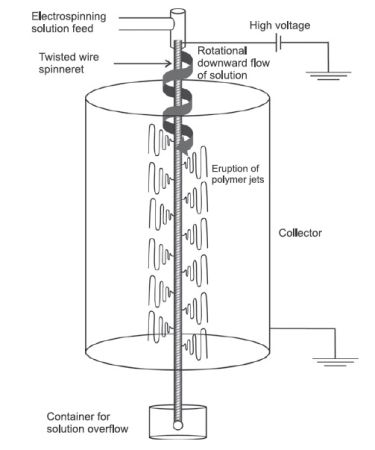 Electrospinning solution feed

High voltage

Twisted wire spinneret

Rotational downward flow of solution

Eruption of polymer jets

Collector

Container for solution overflow