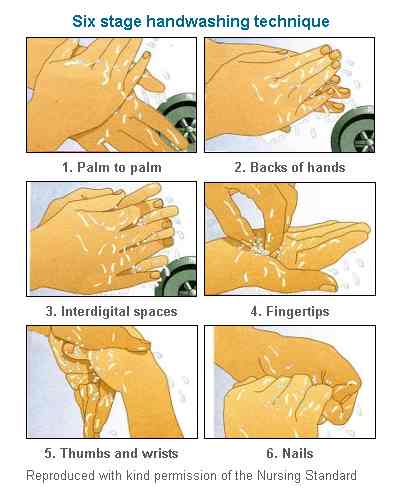 Six stage handwashing technique

1. Palm to palm

2. Backs of hands

3. Interdigital spaces

4. Fingertips

5. Thumbs and wrists

6. Nails

Reproduced with kind permission of the Nursing Standard