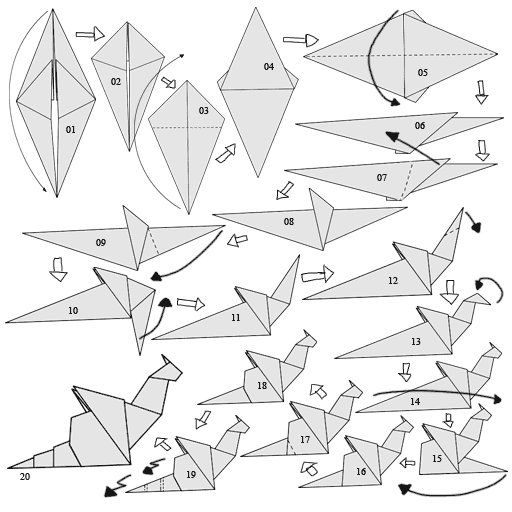 01
02
03
04
05
06
07
08
09
10
11
12
13
14
15
16
17
18
19
20