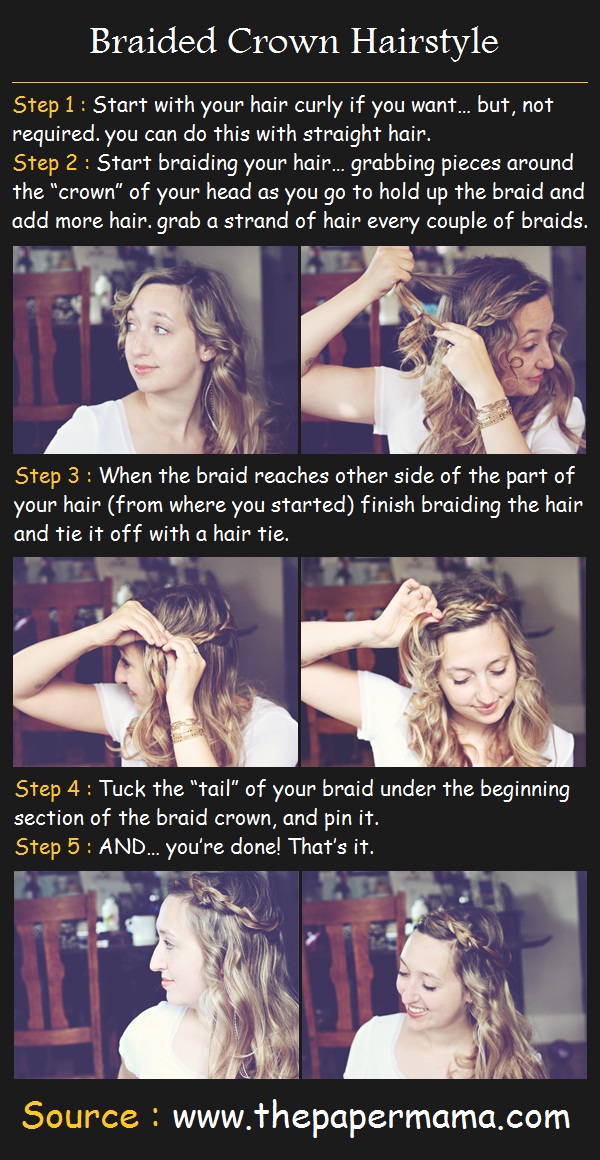 Braided Crown Hairstyle

Step 1 : Start with your hair curly if you want… but, not required. you can do this with straight hair.
Step 2 : Start braiding your hair… grabbing pieces around the "crown" of your head as you go to hold up the braid and add more hair. grab a strand of hair every couple of braids.

Step 3 : When the braid reaches other side of the part of your hair (from where you started) finish braiding the hair and tie it off with a hair tie.

Step 4 : Tuck the "tail" of your braid under the beginning section of the braid crown, and pin it.
Step 5 : AND… you're done! That's it.

Source : www.thepapermama.com