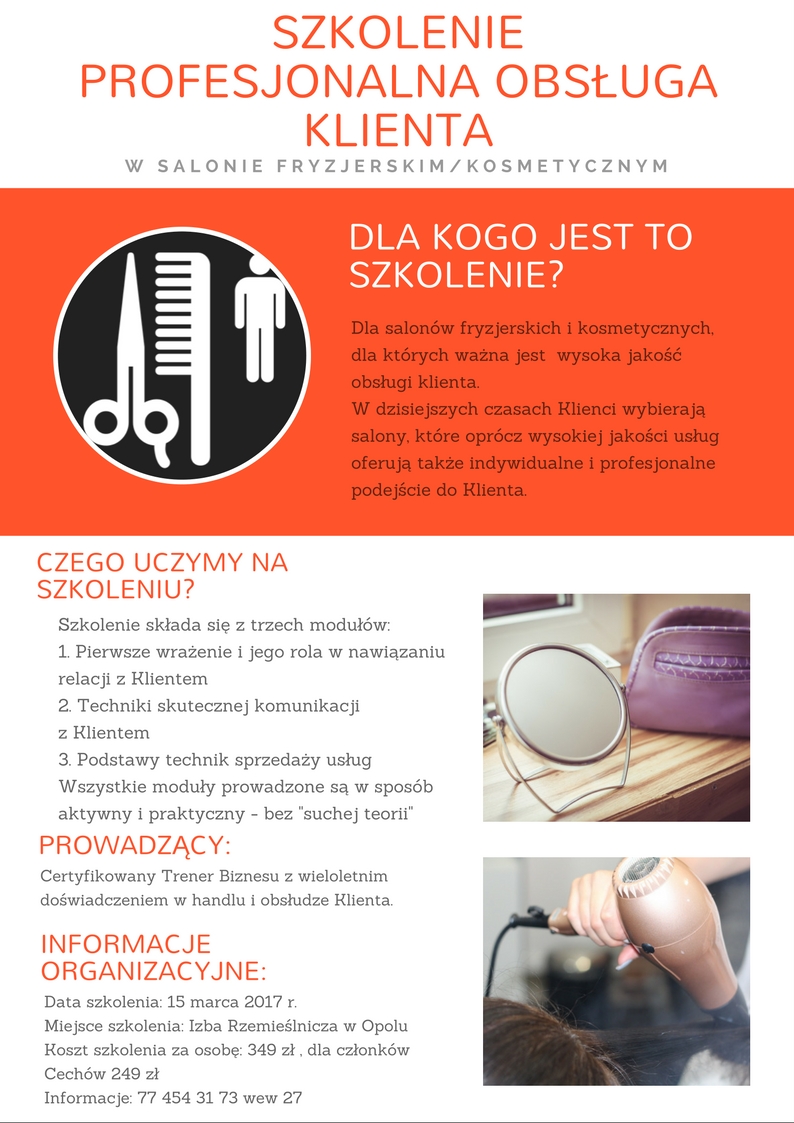 SZKOLENIE
PROFESJONALNA OBSŁUGA KLIENTA
W SALONIE FRYZJERSKIM/KOSMETYCZNYM

DLA KOGO JEST TO SZKOLENIE?

Dla salonów fryzjerskich i kosmetycznych, dla których ważna jest wysoka jakość obsługi klienta.
W dzisiejszych czasach Klienci wybierają salony, które oprócz wysokiej jakości usług oferują także indywidualne i profesjonalne podejście do Klienta.

CZEGO UCZYMY NA SZKOLENIU?

Szkolenie składa się z trzech modułów:
1. Pierwsze wrażenie i jego rola w nawiązaniu relacji z Klientem
2. Techniki skutecznej komunikacji z Klientem
3. Podstawy technik sprzedaży usług
Wszystkie moduły prowadzone są w sposób aktywny i praktyczny - bez "suchej teorii"

PROWADZĄCY:

Certyfikowany Trener Biznesu z wieloletnim doświadczeniem w handlu i obsłudze Klienta.

INFORMACJE ORGANIZACYJNE:

Data szkolenia: 15 marca 2017 r.
Miejsce szkolenia: Izba Rzemieślnicza w Opolu
Koszt szkolenia za osobę: 349 zł , dla członków Cechów 249 zł
Informacje: 77 454 31 73 wew 27